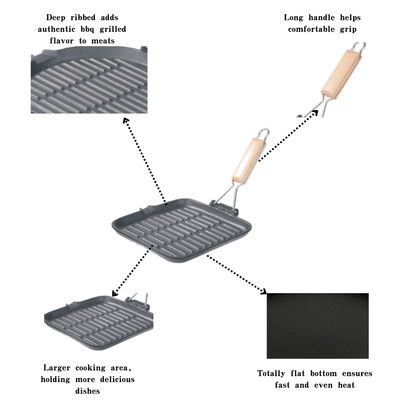 Deep ribbed adds authentic bbq grilled flavor to meats

Long handle helps comfortable grip

Larger cooking area, holding more delicious dishes

Totally flat bottom ensures fast and even heat